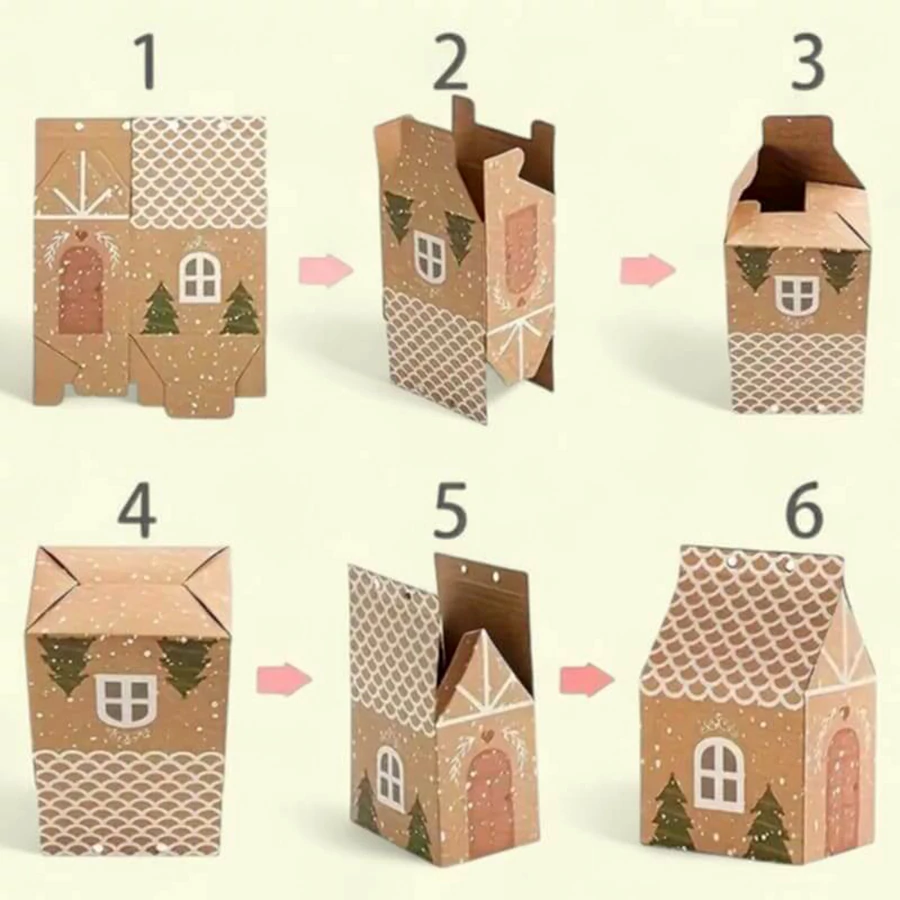 1
2
3
4
5
6